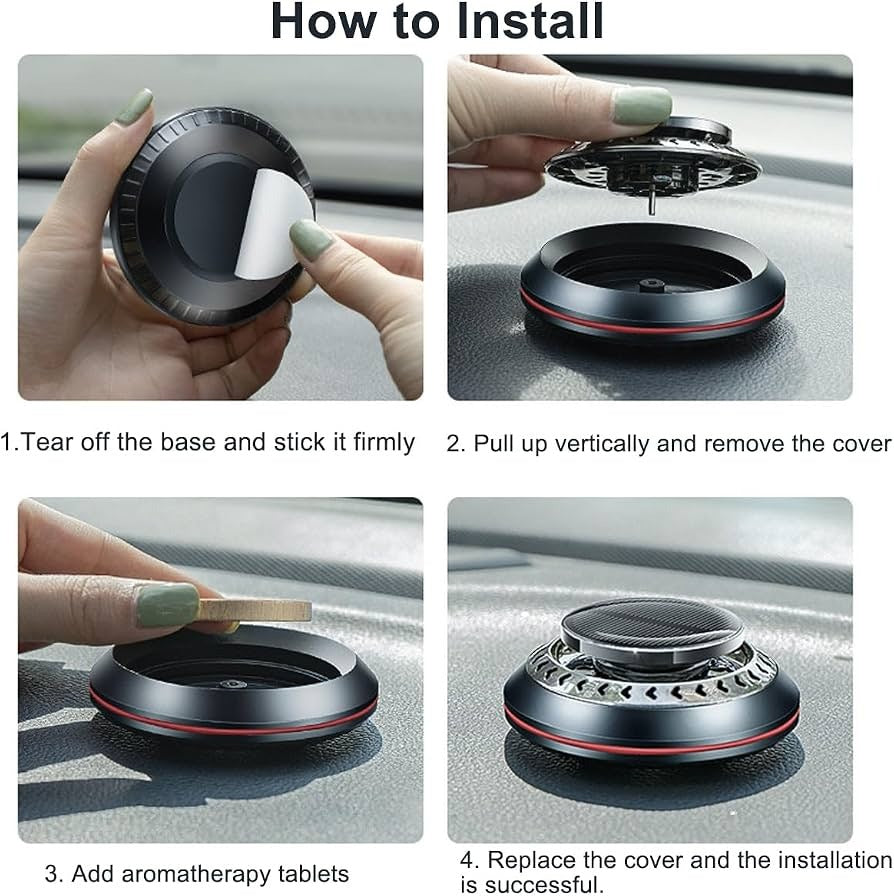 How to Install

1.Tear off the base and stick it firmly

2. Pull up vertically and remove the cover

3. Add aromatherapy tablets

4. Replace the cover and the installation is successful.